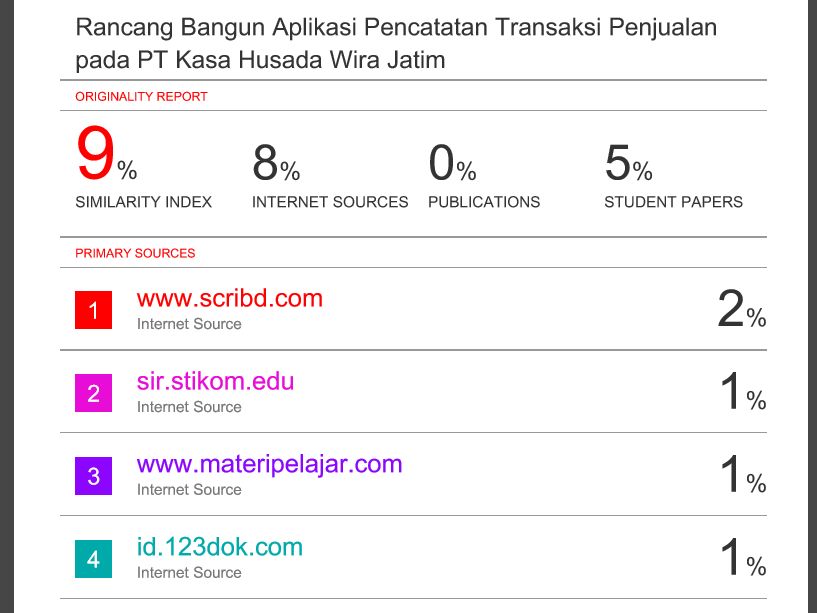 Rancang Bangun Aplikasi Pencatatan Transaksi Penjualan pada PT Kasa Husada Wira Jatim

ORIGINALITY REPORT

9%
SIMILARITY INDEX

8%
INTERNET SOURCES

0%
PUBLICATIONS

5%
STUDENT PAPERS

PRIMARY SOURCES

1
www.scribd.com
Internet Source
2%

2
sir.stikom.edu
Internet Source
1%

3
www.materipelajar.com
Internet Source
1%

4
id.123dok.com
Internet Source
1%